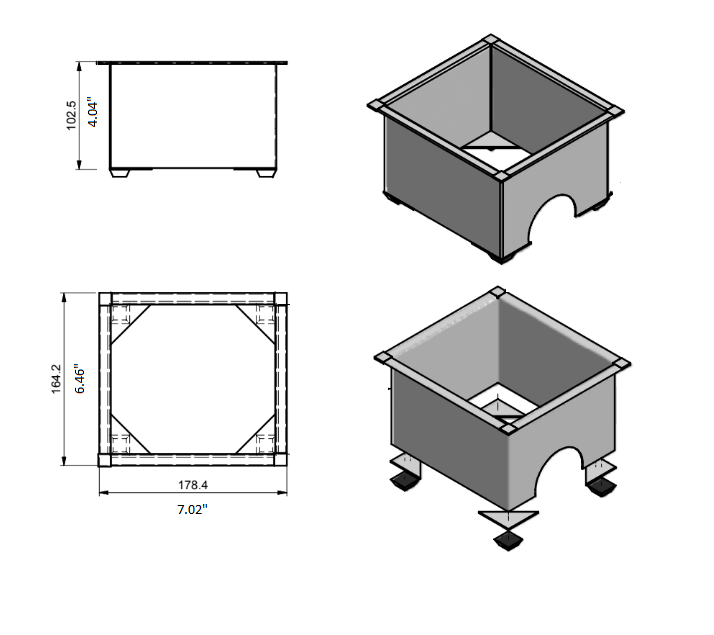 102.5
4.04"

164.2
6.46"

178.4
7.02"